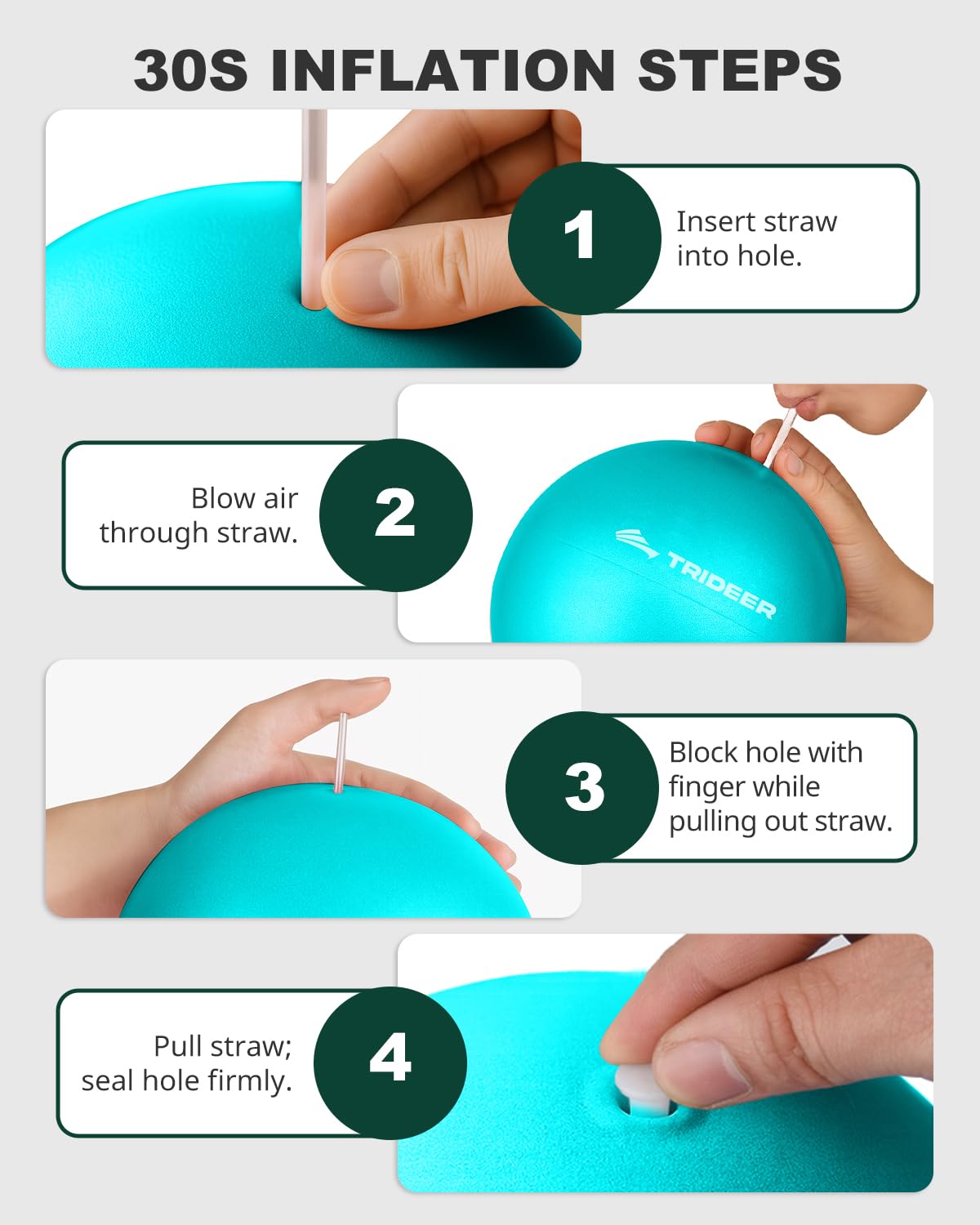 30S INFLATION STEPS

1
Insert straw into hole.

Blow air through straw.
2

TRIDEER

3
Block hole with finger while pulling out straw.

Pull straw; seal hole firmly.
4